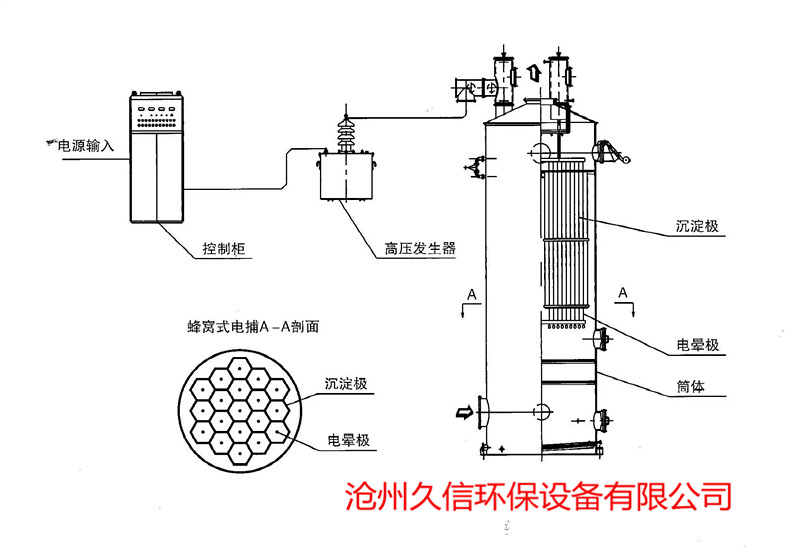 电源输入

控制柜

高压发生器

沉淀极

A

A

电晕极

筒体

蜂窝式电捕A－A剖面

沉淀极

电晕极

沧州久信环保设备有限公司